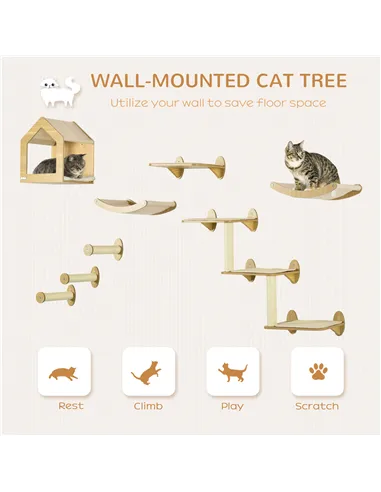 WALL-MOUNTED CAT TREE

Utilize your wall to save floor space

Rest

Climb

Play

Scratch