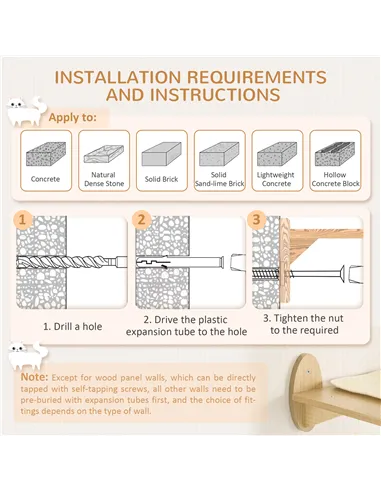 INSTALLATION REQUIREMENTS AND INSTRUCTIONS

Apply to:

Concrete

Natural Dense Stone

Solid Brick

Solid Sand-lime Brick

Lightweight Concrete

Hollow Concrete Block

1

2

3

1. Drill a hole

2. Drive the plastic expansion tube to the hole

3. Tighten the nut to the required

Note: Except for wood panel walls, which can be directly tapped with self-tapping screws, all other walls need to be pre-buried with expansion tubes first, and the choice of fittings depends on the type of wall.