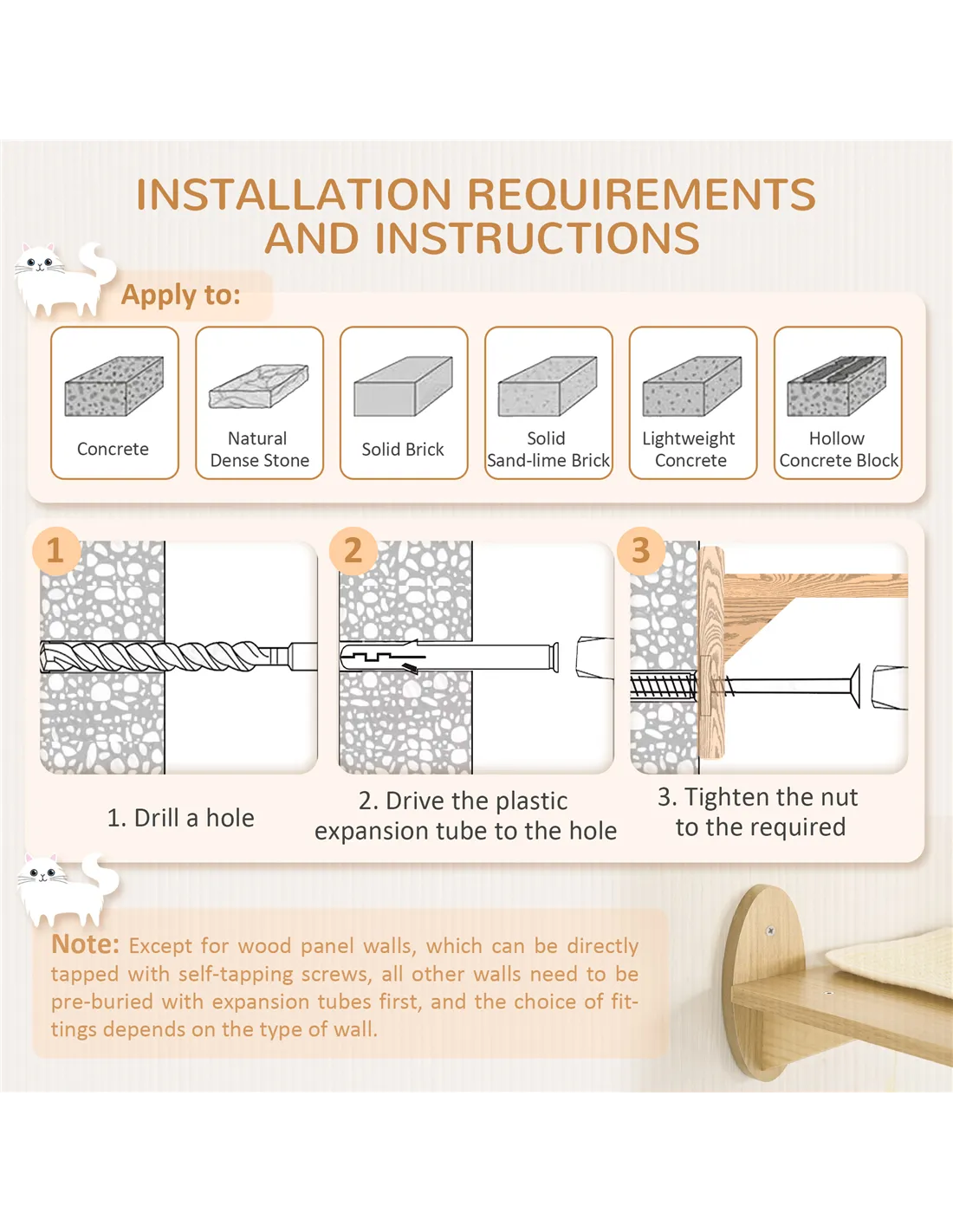 INSTALLATION REQUIREMENTS AND INSTRUCTIONS

Apply to:

Concrete

Natural Dense Stone

Solid Brick

Solid Sand-lime Brick

Lightweight Concrete

Hollow Concrete Block

1

2

3

1. Drill a hole

2. Drive the plastic expansion tube to the hole

3. Tighten the nut to the required

Note: Except for wood panel walls, which can be directly tapped with self-tapping screws, all other walls need to be pre-buried with expansion tubes first, and the choice of fittings depends on the type of wall.