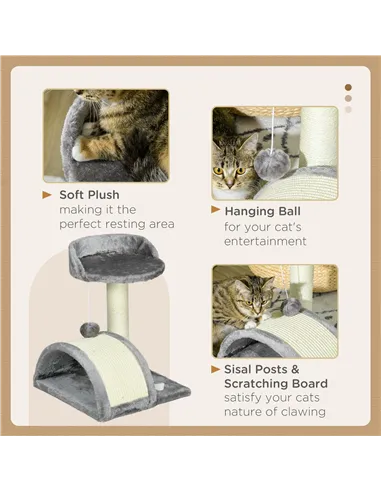 Soft Plush
making it the perfect resting area

Hanging Ball
for your cat's entertainment

Sisal Posts & Scratching Board
satisfy your cats nature of clawing