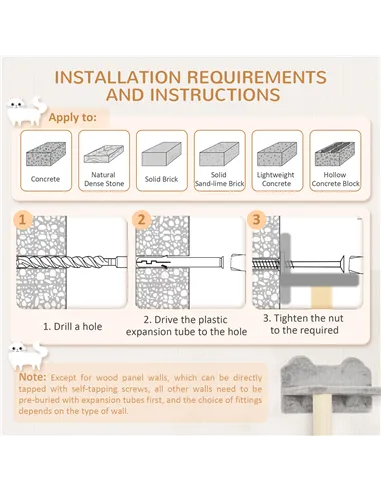 INSTALLATION REQUIREMENTS AND INSTRUCTIONS

Apply to:

Concrete

Natural Dense Stone

Solid Brick

Solid Sand-lime Brick

Lightweight Concrete

Hollow Concrete Block

1

2

3

1. Drill a hole

2. Drive the plastic expansion tube to the hole

3. Tighten the nut to the required

Note: Except for wood panel walls, which can be directly tapped with self-tapping screws, all other walls need to be pre-buried with expansion tubes first, and the choice of fittings depends on the type of wall.