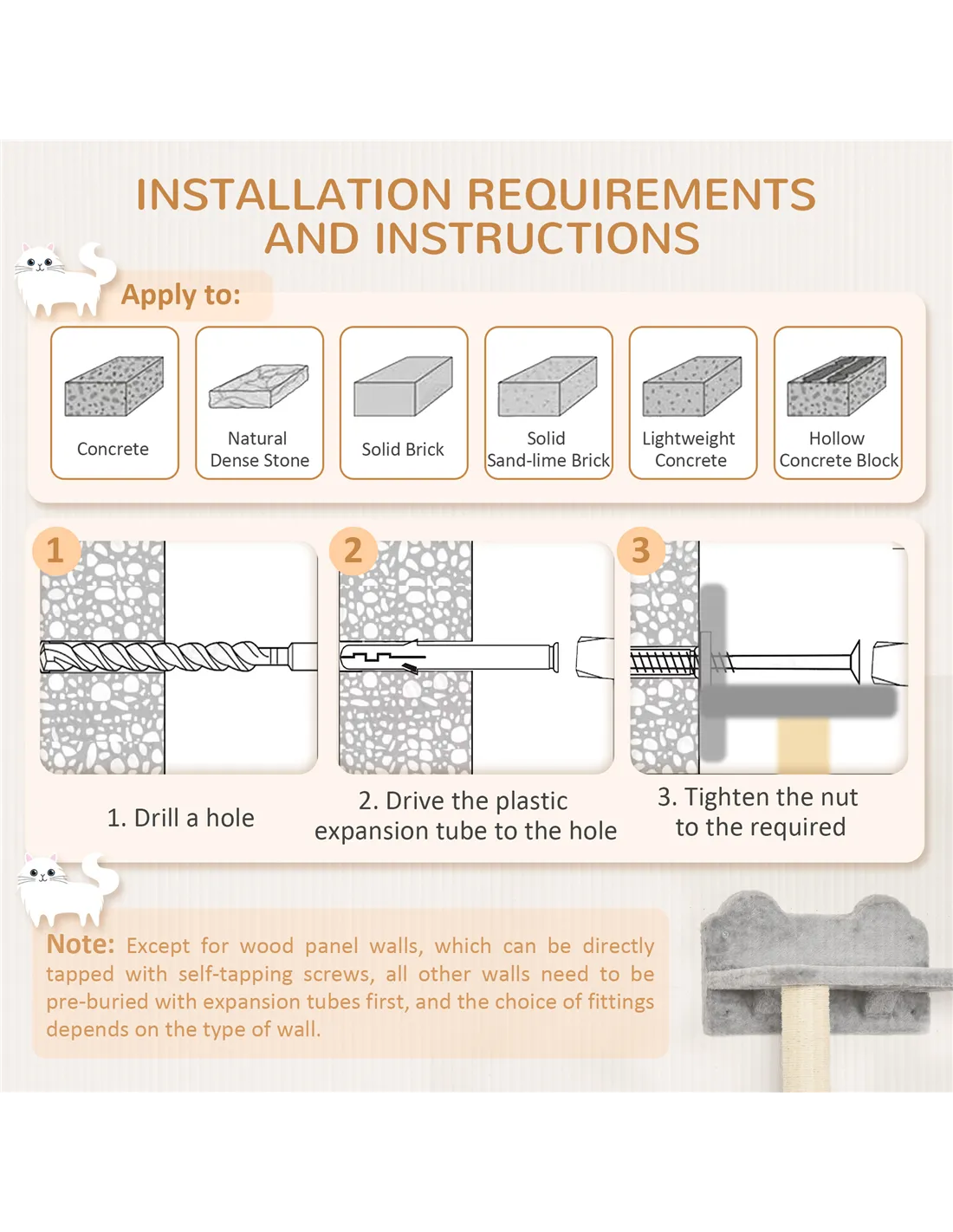 INSTALLATION REQUIREMENTS AND INSTRUCTIONS

Apply to:

Concrete

Natural Dense Stone

Solid Brick

Solid Sand-lime Brick

Lightweight Concrete

Hollow Concrete Block

1

2

3

1. Drill a hole

2. Drive the plastic expansion tube to the hole

3. Tighten the nut to the required

Note: Except for wood panel walls, which can be directly tapped with self-tapping screws, all other walls need to be pre-buried with expansion tubes first, and the choice of fittings depends on the type of wall.