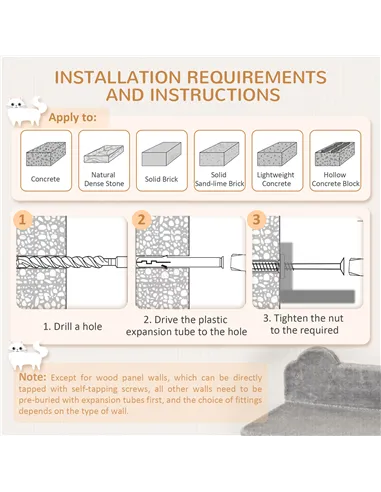 INSTALLATION REQUIREMENTS AND INSTRUCTIONS

Apply to:

Concrete

Natural Dense Stone

Solid Brick

Solid Sand-lime Brick

Lightweight Concrete

Hollow Concrete Block

1

2

3

1. Drill a hole

2. Drive the plastic expansion tube to the hole

3. Tighten the nut to the required

Note: Except for wood panel walls, which can be directly tapped with self-tapping screws, all other walls need to be pre-buried with expansion tubes first, and the choice of fittings depends on the type of wall.