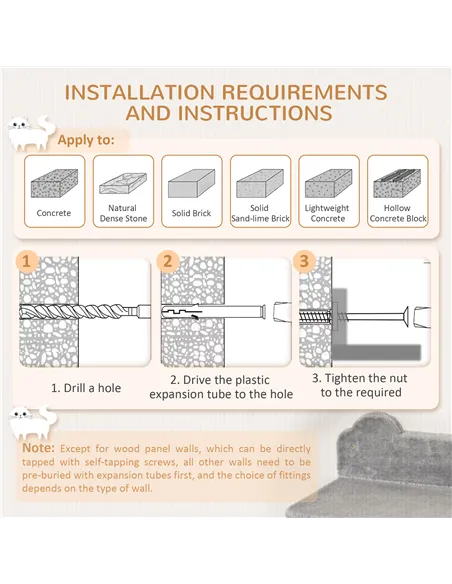 INSTALLATION REQUIREMENTS AND INSTRUCTIONS

Apply to:

Concrete

Natural Dense Stone

Solid Brick

Solid Sand-lime Brick

Lightweight Concrete

Hollow Concrete Block

1

2

3

1. Drill a hole

2. Drive the plastic expansion tube to the hole

3. Tighten the nut to the required

Note: Except for wood panel walls, which can be directly tapped with self-tapping screws, all other walls need to be pre-buried with expansion tubes first, and the choice of fittings depends on the type of wall.