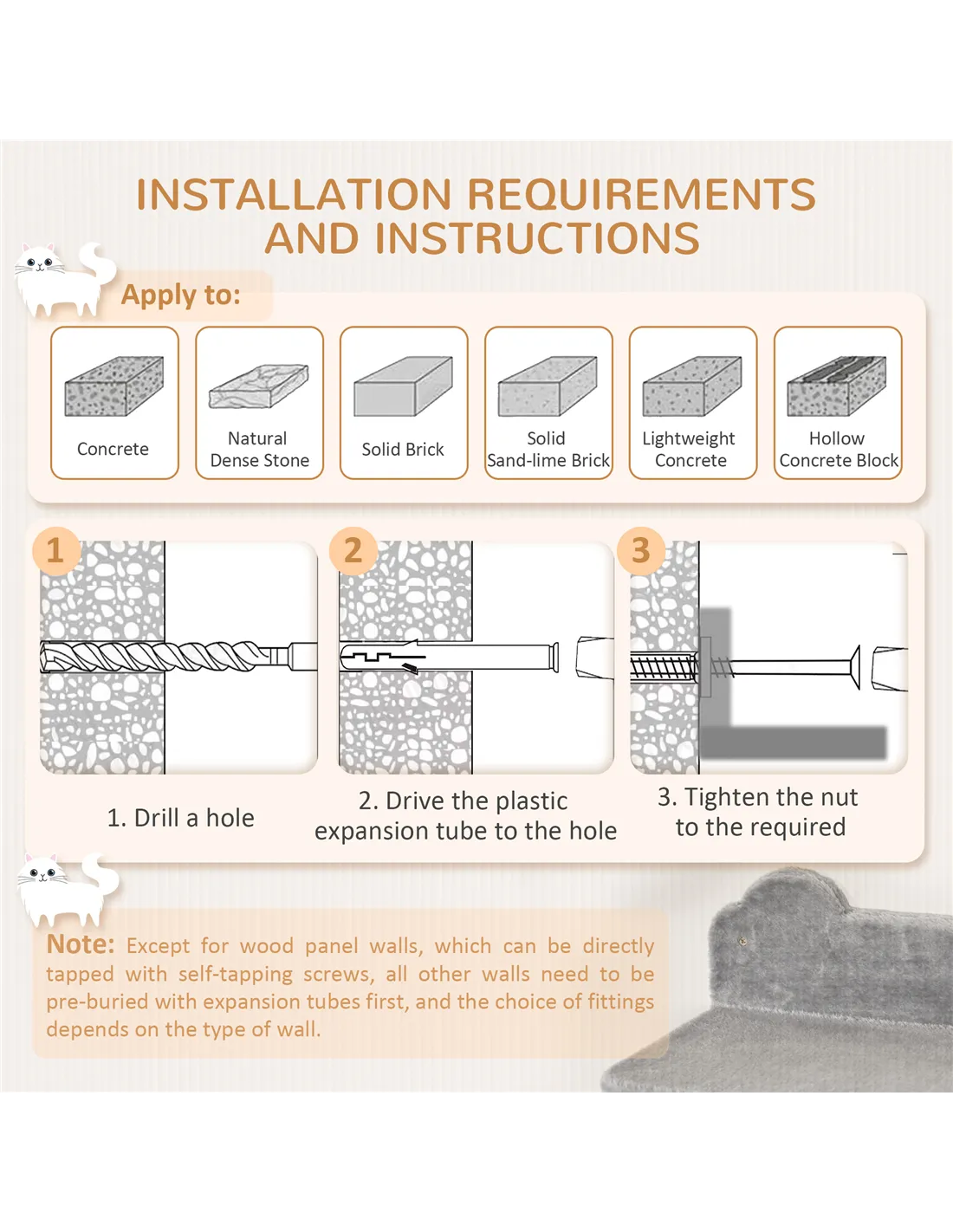 INSTALLATION REQUIREMENTS AND INSTRUCTIONS

Apply to:

Concrete

Natural Dense Stone

Solid Brick

Solid Sand-lime Brick

Lightweight Concrete

Hollow Concrete Block

1

2

3

1. Drill a hole

2. Drive the plastic expansion tube to the hole

3. Tighten the nut to the required

Note: Except for wood panel walls, which can be directly tapped with self-tapping screws, all other walls need to be pre-buried with expansion tubes first, and the choice of fittings depends on the type of wall.