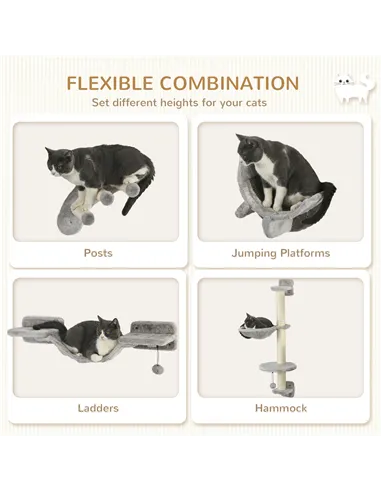 FLEXIBLE COMBINATION
Set different heights for your cats

Posts

Jumping Platforms

Ladders

Hammock