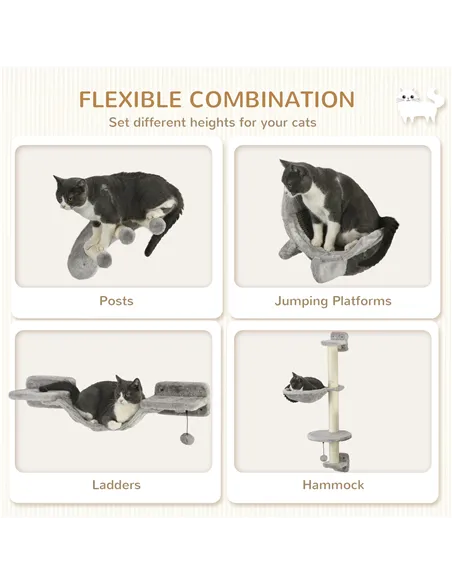 FLEXIBLE COMBINATION

Set different heights for your cats

Posts

Jumping Platforms

Ladders

Hammock