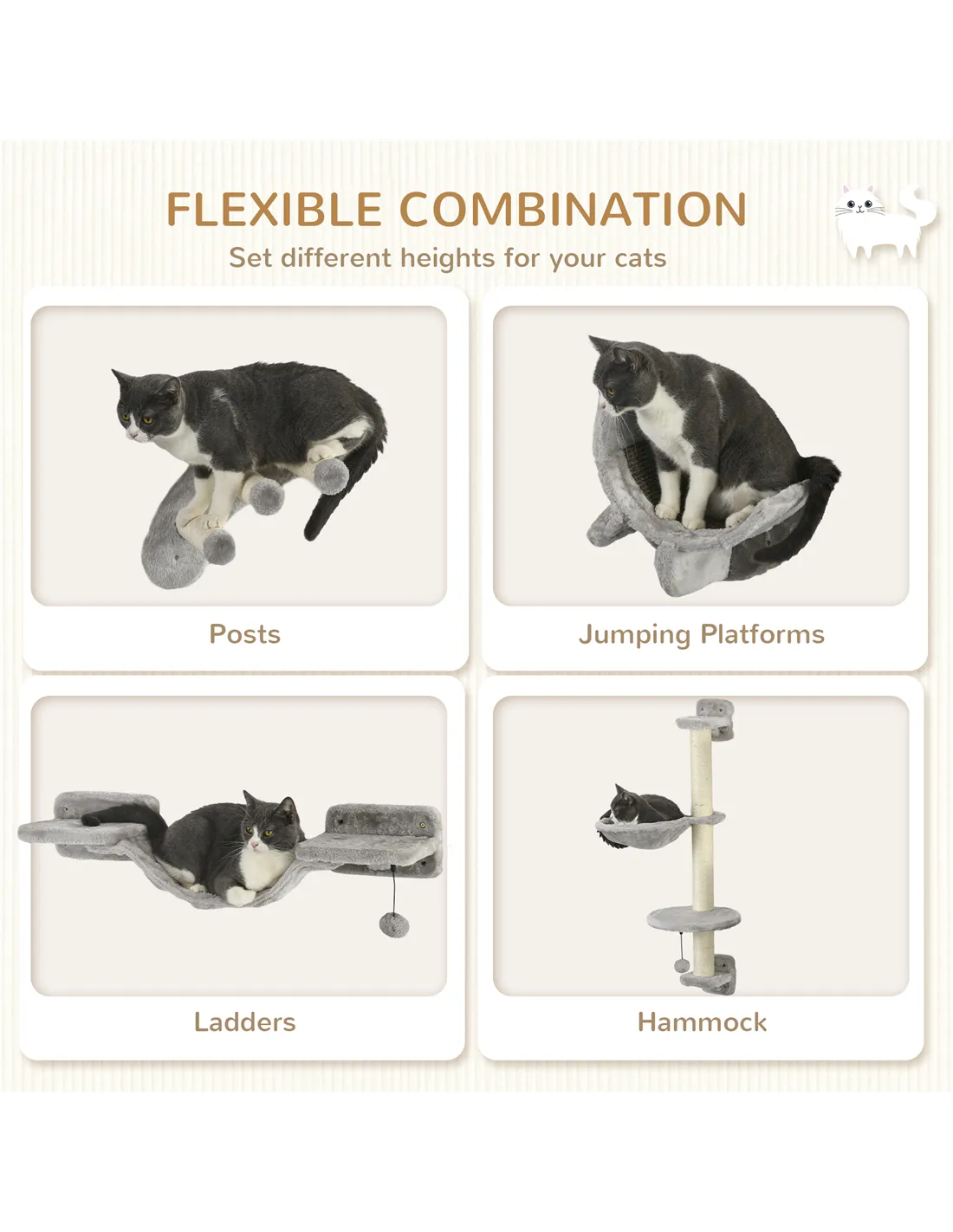 FLEXIBLE COMBINATION
Set different heights for your cats

Posts

Jumping Platforms

Ladders

Hammock