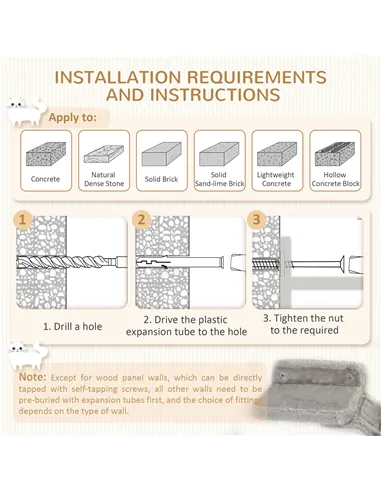 INSTALLATION REQUIREMENTS AND INSTRUCTIONS

Apply to:

Concrete

Natural Dense Stone

Solid Brick

Solid Sand-lime Brick

Lightweight Concrete

Hollow Concrete Block

1

2

3

1. Drill a hole

2. Drive the plastic expansion tube to the hole

3. Tighten the nut to the required

Note: Except for wood panel walls, which can be directly tapped with self-tapping screws, all other walls need to be pre-buried with expansion tubes first, and the choice of fittings depends on the type of wall.