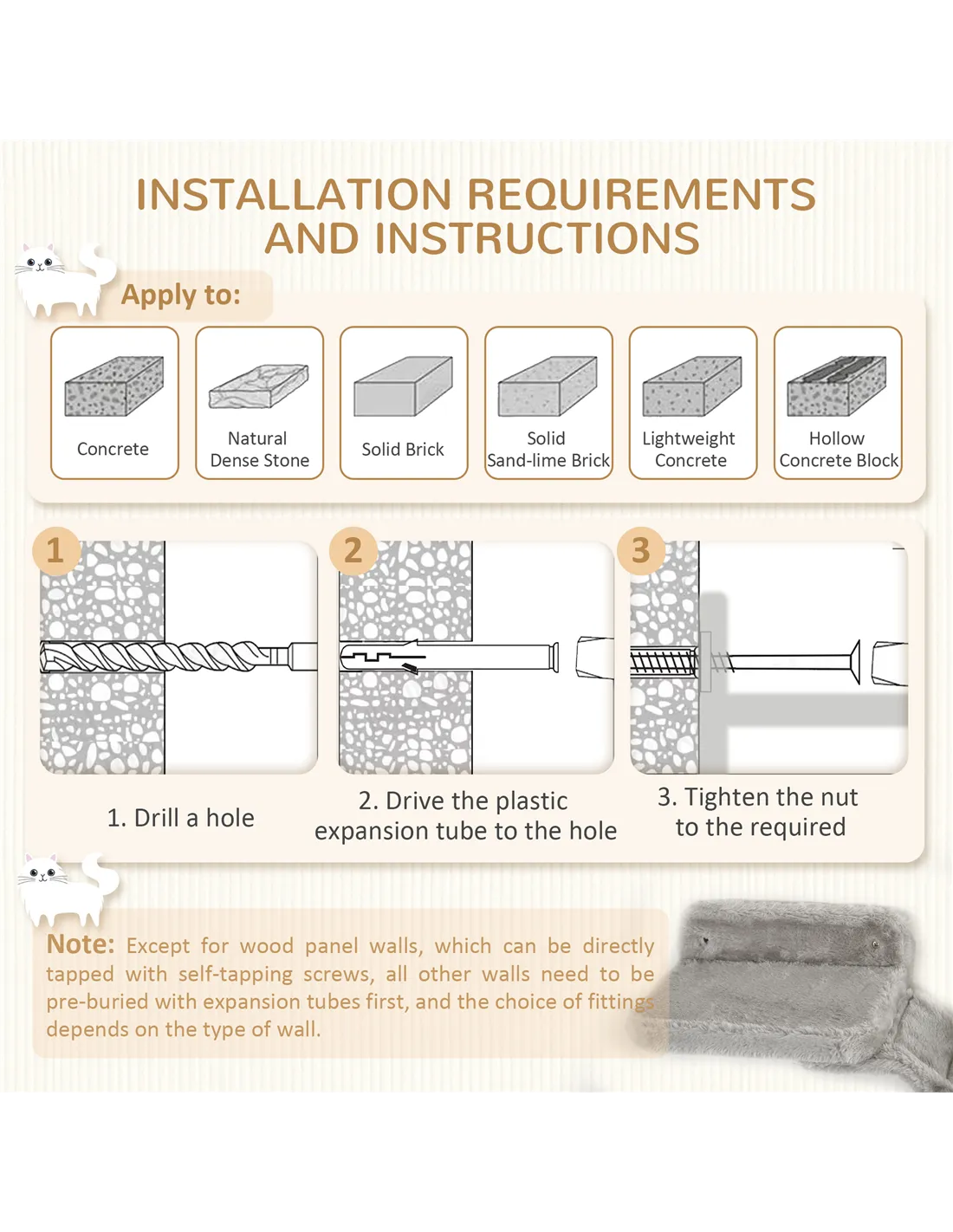 INSTALLATION REQUIREMENTS AND INSTRUCTIONS

Apply to:

Concrete

Natural Dense Stone

Solid Brick

Solid Sand-lime Brick

Lightweight Concrete

Hollow Concrete Block

1

2

3

1. Drill a hole

2. Drive the plastic expansion tube to the hole

3. Tighten the nut to the required

Note: Except for wood panel walls, which can be directly tapped with self-tapping screws, all other walls need to be pre-buried with expansion tubes first, and the choice of fittings depends on the type of wall.