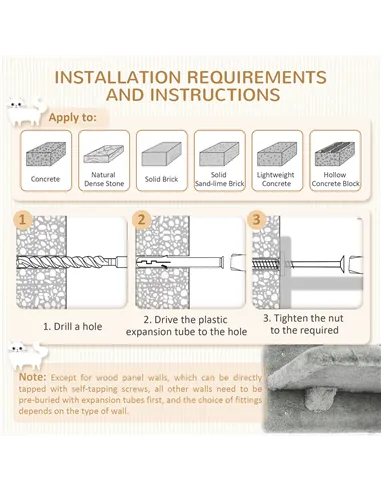 INSTALLATION REQUIREMENTS AND INSTRUCTIONS

Apply to:

Concrete

Natural Dense Stone

Solid Brick

Solid Sand-lime Brick

Lightweight Concrete

Hollow Concrete Block

1

2

3

1. Drill a hole

2. Drive the plastic expansion tube to the hole

3. Tighten the nut to the required

Note: Except for wood panel walls, which can be directly tapped with self-tapping screws, all other walls need to be pre-buried with expansion tubes first, and the choice of fittings depends on the type of wall.