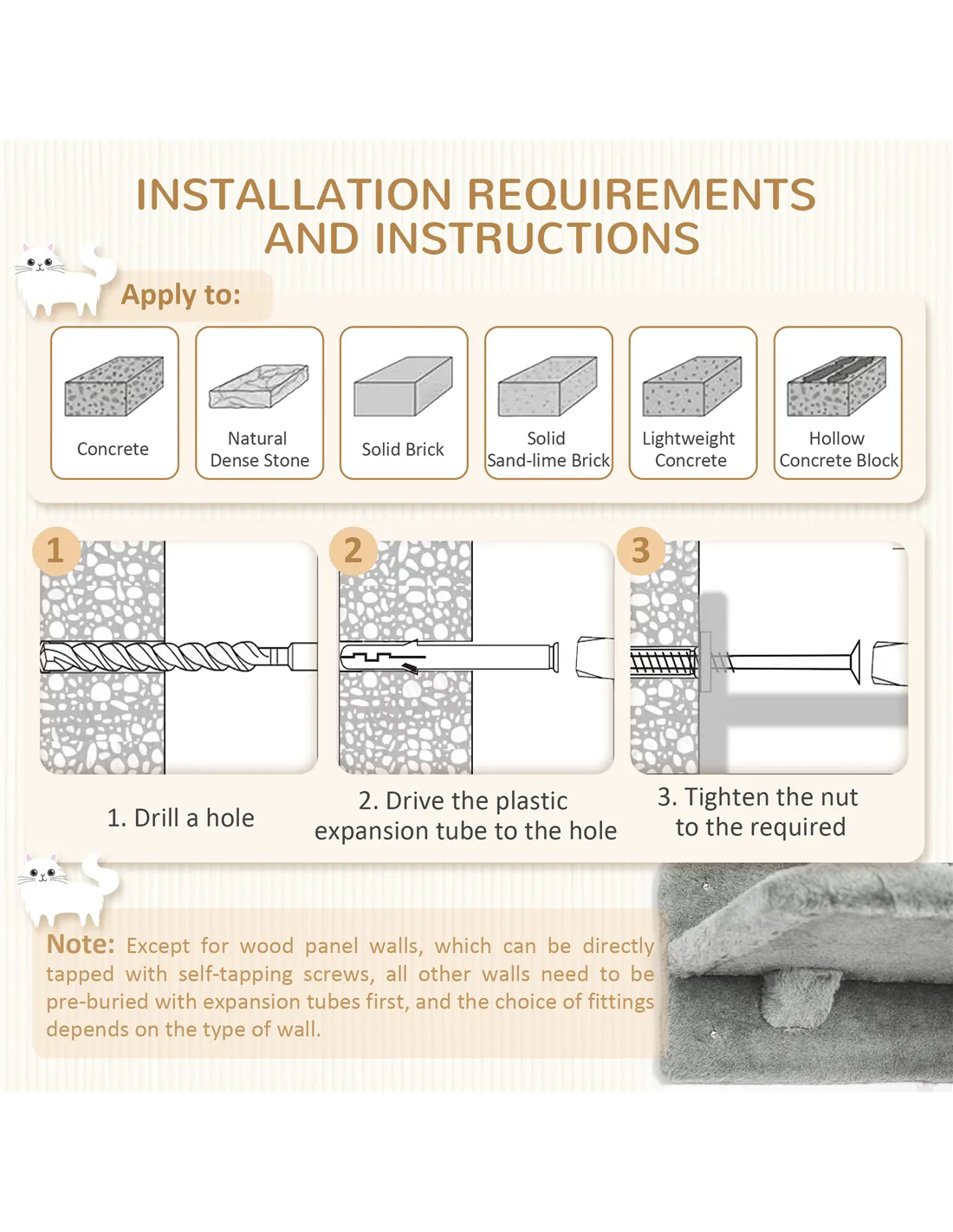 INSTALLATION REQUIREMENTS AND INSTRUCTIONS

Apply to:

Concrete

Natural Dense Stone

Solid Brick

Solid Sand-lime Brick

Lightweight Concrete

Hollow Concrete Block

1

2

3

1. Drill a hole

2. Drive the plastic expansion tube to the hole

3. Tighten the nut to the required

Note: Except for wood panel walls, which can be directly tapped with self-tapping screws, all other walls need to be pre-buried with expansion tubes first, and the choice of fittings depends on the type of wall.