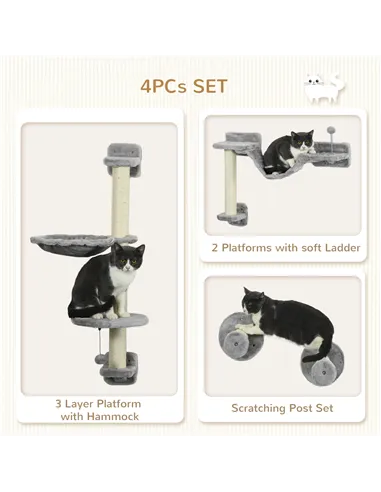 4PCs SET

3 Layer Platform with Hammock

2 Platforms with soft Ladder

Scratching Post Set