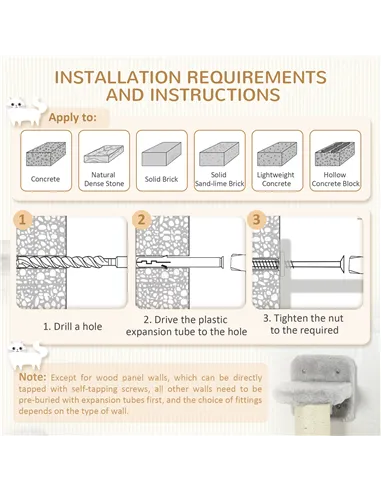 INSTALLATION REQUIREMENTS AND INSTRUCTIONS

Apply to:

Concrete

Natural Dense Stone

Solid Brick

Solid Sand-lime Brick

Lightweight Concrete

Hollow Concrete Block

1

2

3

1. Drill a hole

2. Drive the plastic expansion tube to the hole

3. Tighten the nut to the required

Note: Except for wood panel walls, which can be directly tapped with self-tapping screws, all other walls need to be pre-buried with expansion tubes first, and the choice of fittings depends on the type of wall.