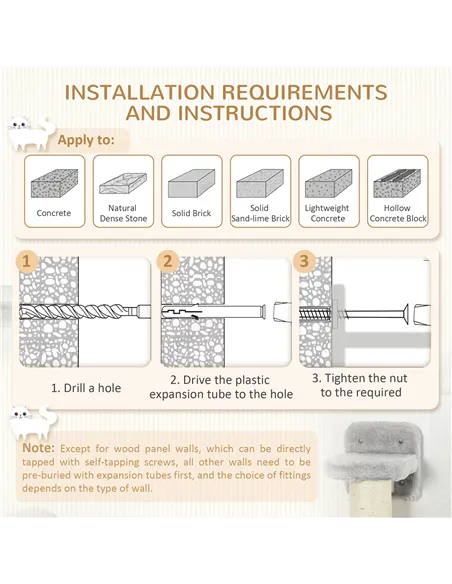 INSTALLATION REQUIREMENTS AND INSTRUCTIONS

Apply to:

Concrete

Natural Dense Stone

Solid Brick

Solid Sand-lime Brick

Lightweight Concrete

Hollow Concrete Block

1

2

3

1. Drill a hole

2. Drive the plastic expansion tube to the hole

3. Tighten the nut to the required

Note: Except for wood panel walls, which can be directly tapped with self-tapping screws, all other walls need to be pre-buried with expansion tubes first, and the choice of fittings depends on the type of wall.