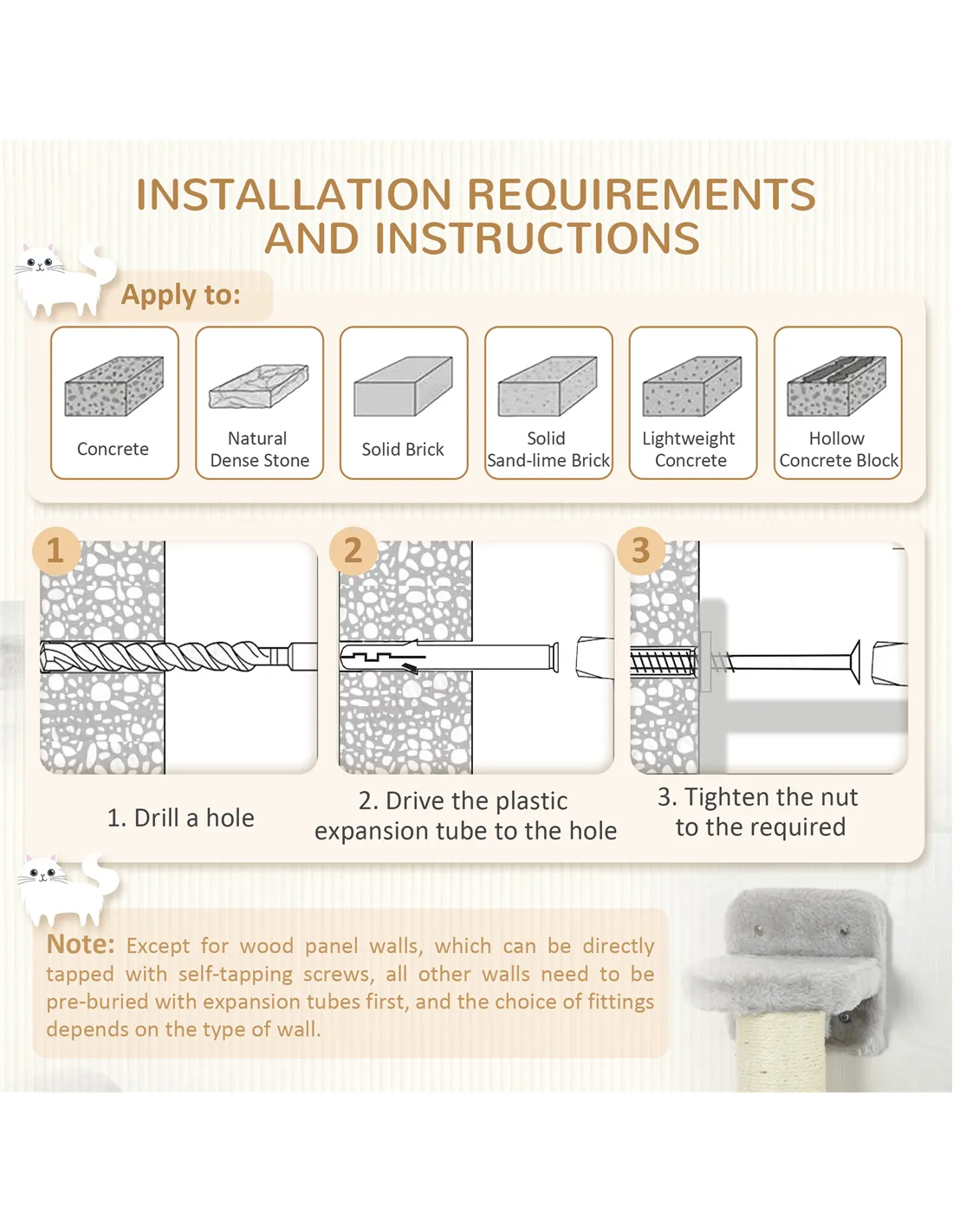 INSTALLATION REQUIREMENTS AND INSTRUCTIONS

Apply to:

Concrete

Natural Dense Stone

Solid Brick

Solid Sand-lime Brick

Lightweight Concrete

Hollow Concrete Block

1

2

3

1. Drill a hole

2. Drive the plastic expansion tube to the hole

3. Tighten the nut to the required

Note: Except for wood panel walls, which can be directly tapped with self-tapping screws, all other walls need to be pre-buried with expansion tubes first, and the choice of fittings depends on the type of wall.