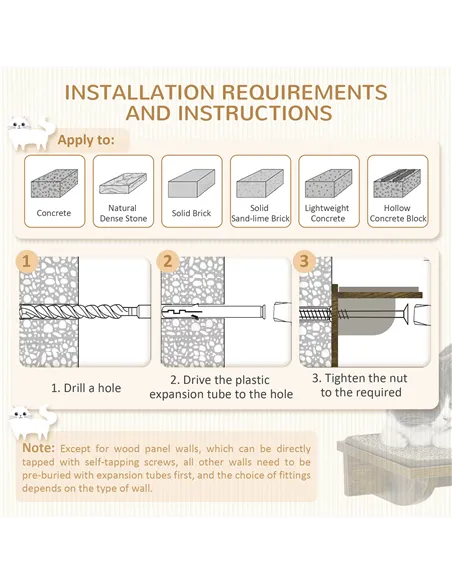 INSTALLATION REQUIREMENTS AND INSTRUCTIONS

Apply to:

Concrete

Natural Dense Stone

Solid Brick

Solid Sand-lime Brick

Lightweight Concrete

Hollow Concrete Block

1

2

3

1. Drill a hole

2. Drive the plastic expansion tube to the hole

3. Tighten the nut to the required

Note: Except for wood panel walls, which can be directly tapped with self-tapping screws, all other walls need to be pre-buried with expansion tubes first, and the choice of fittings depends on the type of wall.