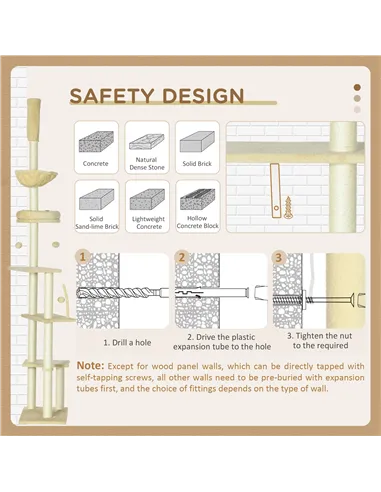 SAFETY DESIGN

Concrete

Natural Dense Stone

Solid Brick

Solid Sand-lime Brick

Lightweight Concrete

Hollow Concrete Block

1

2

3

1. Drill a hole

2. Drive the plastic expansion tube to the hole

3. Tighten the nut to the required

Note: Except for wood panel walls, which can be directly tapped with self-tapping screws, all other walls need to be pre-buried with expansion tubes first, and the choice of fittings depends on the type of wall.