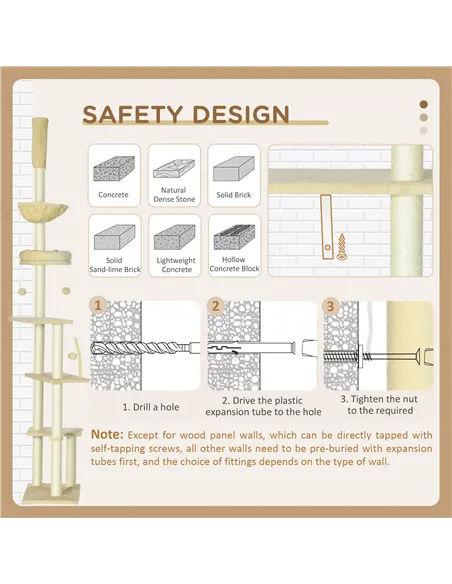 SAFETY DESIGN

Concrete

Natural Dense Stone

Solid Brick

Solid Sand-lime Brick

Lightweight Concrete

Hollow Concrete Block

1

2

3

1. Drill a hole

2. Drive the plastic expansion tube to the hole

3. Tighten the nut to the required

Note: Except for wood panel walls, which can be directly tapped with self-tapping screws, all other walls need to be pre-buried with expansion tubes first, and the choice of fittings depends on the type of wall.