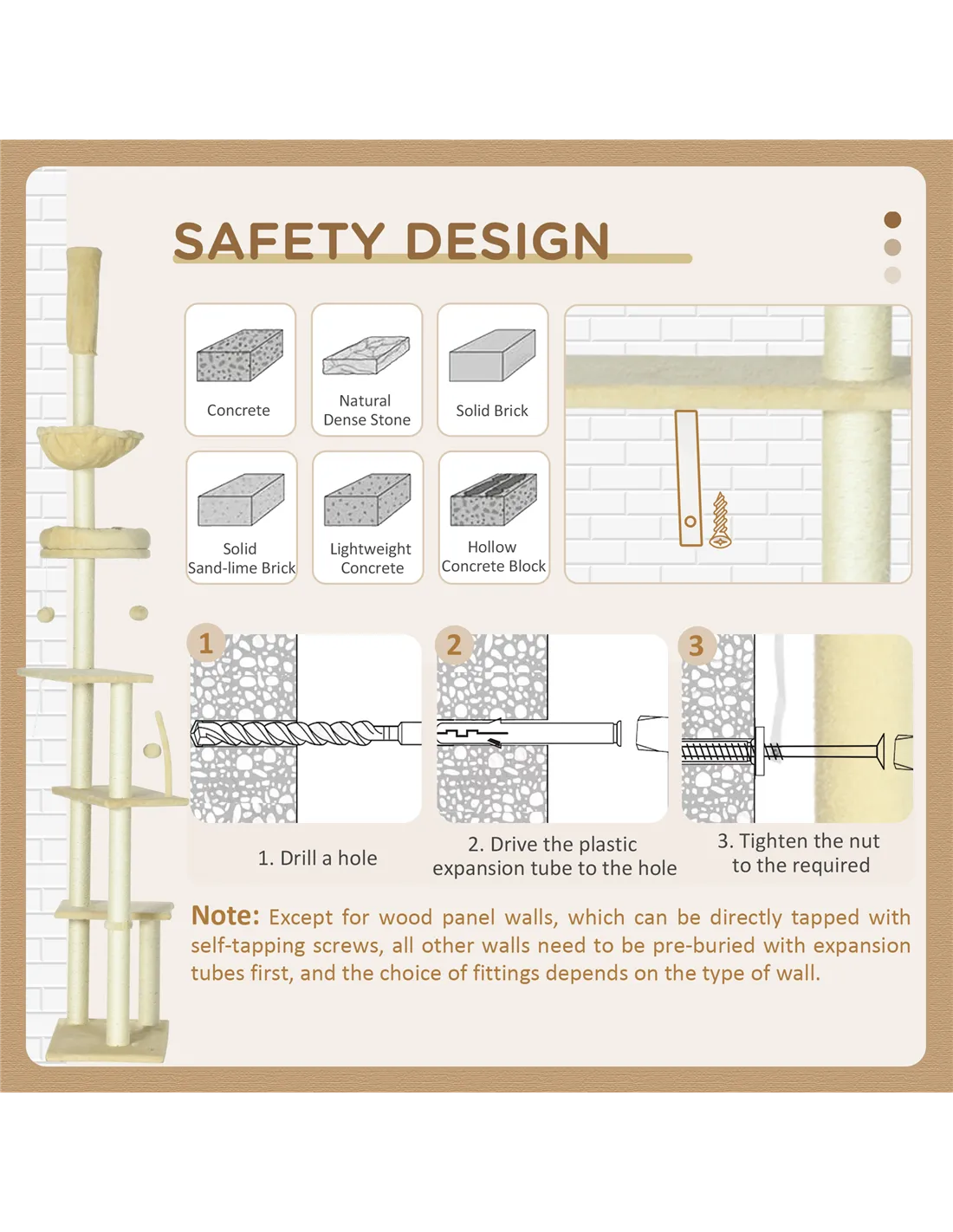 SAFETY DESIGN

Concrete

Natural Dense Stone

Solid Brick

Solid Sand-lime Brick

Lightweight Concrete

Hollow Concrete Block

1

2

3

1. Drill a hole

2. Drive the plastic expansion tube to the hole

3. Tighten the nut to the required

Note: Except for wood panel walls, which can be directly tapped with self-tapping screws, all other walls need to be pre-buried with expansion tubes first, and the choice of fittings depends on the type of wall.