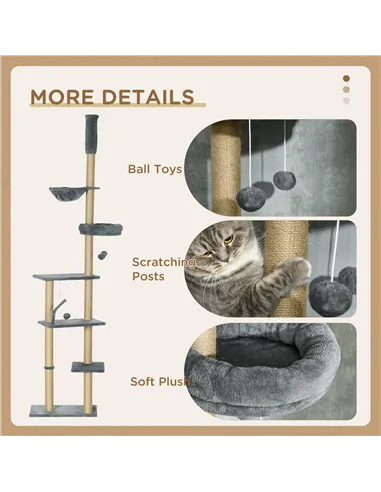 MORE DETAILS

Ball Toys

Scratching Posts

Soft Plush