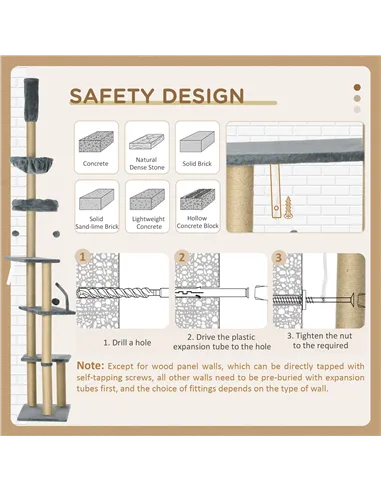 SAFETY DESIGN

Concrete

Natural Dense Stone

Solid Brick

Solid Sand-lime Brick

Lightweight Concrete

Hollow Concrete Block

1

2

3

1. Drill a hole

2. Drive the plastic expansion tube to the hole

3. Tighten the nut to the required

Note: Except for wood panel walls, which can be directly tapped with self-tapping screws, all other walls need to be pre-buried with expansion tubes first, and the choice of fittings depends on the type of wall.