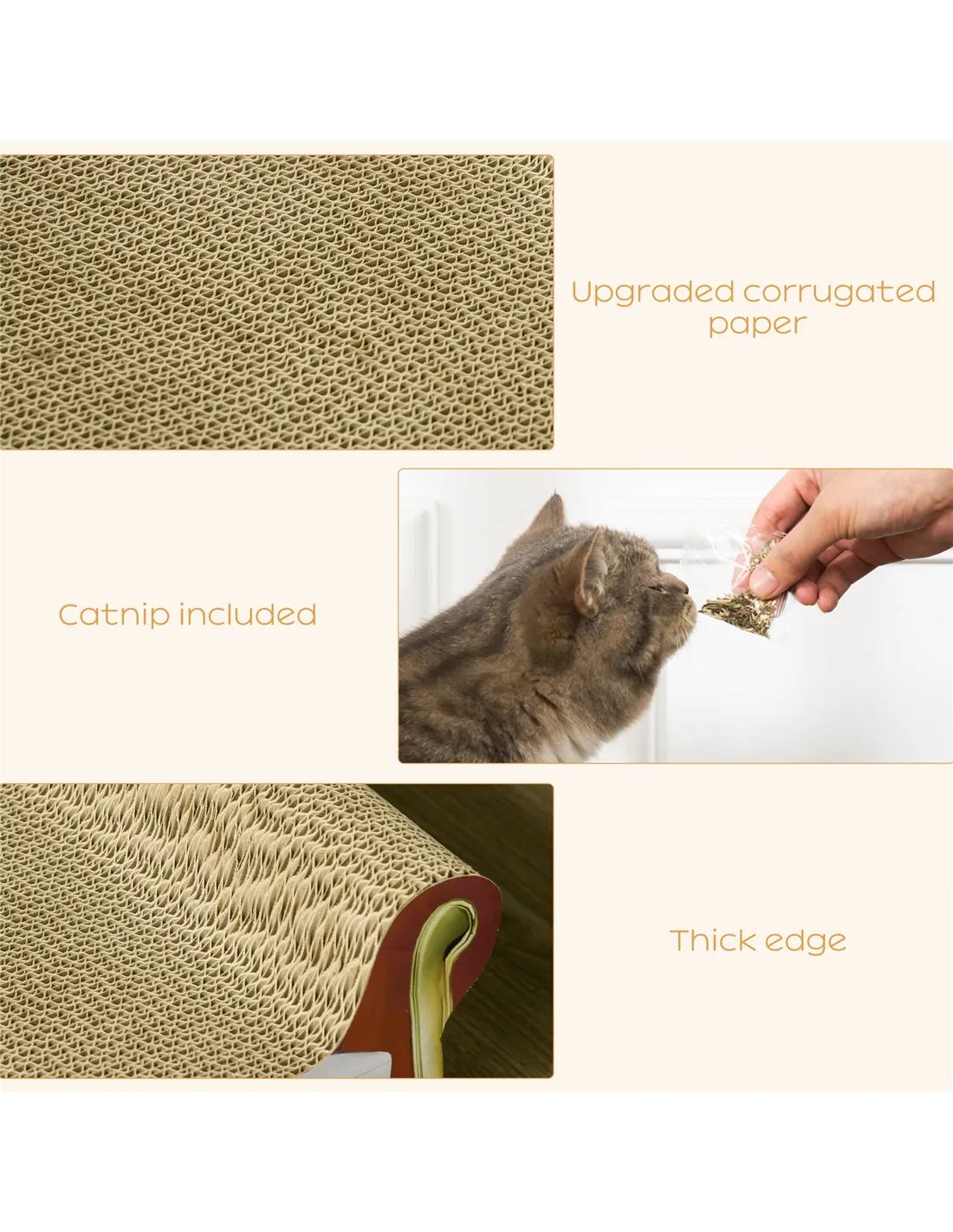 Upgraded corrugated paper

Catnip included

Thick edge