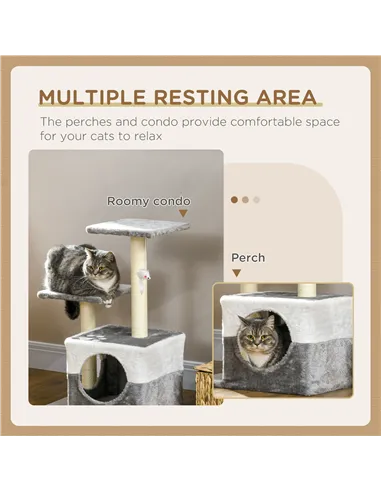 MULTIPLE RESTING AREA

The perches and condo provide comfortable space for your cats to relax

Roomy condo

Perch