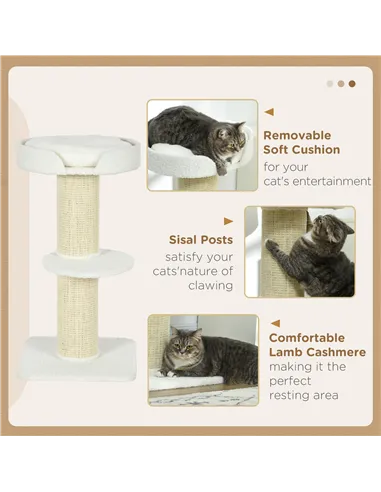 Removable Soft Cushion
for your cat's entertainment

Sisal Posts
satisfy your cats'nature of clawing

Comfortable Lamb Cashmere
making it the perfect resting area