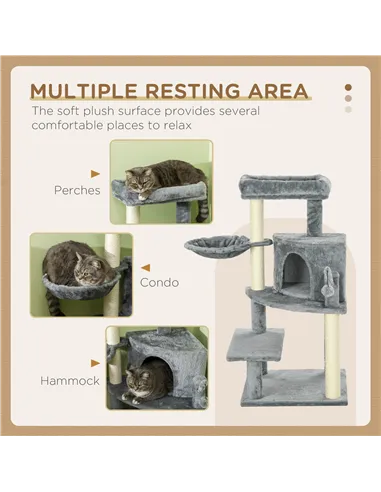 MULTIPLE RESTING AREA

The soft plush surface provides several comfortable places to relax

Perches

Condo

Hammock