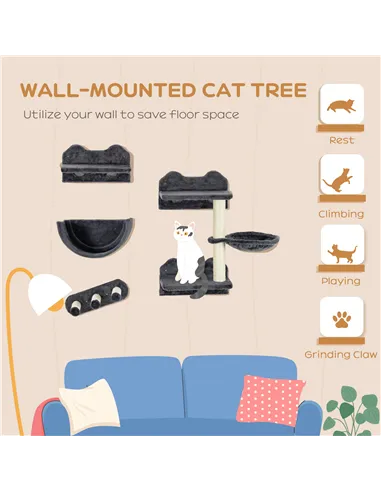 WALL-MOUNTED CAT TREE

Utilize your wall to save floor space

Rest

Climbing

Playing

Grinding Claw