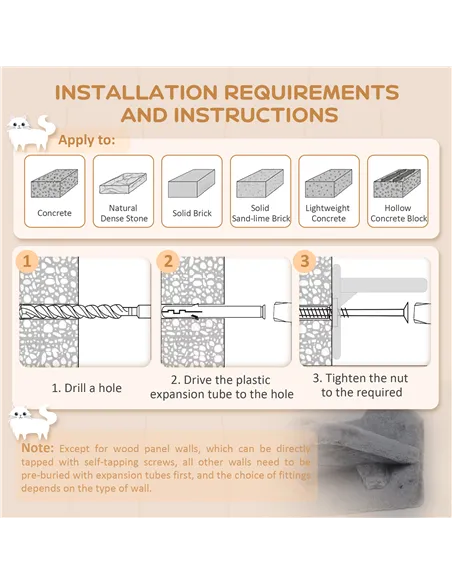 INSTALLATION REQUIREMENTS AND INSTRUCTIONS

Apply to:

Concrete

Natural Dense Stone

Solid Brick

Solid Sand-lime Brick

Lightweight Concrete

Hollow Concrete Block

1

2

3

1. Drill a hole

2. Drive the plastic expansion tube to the hole

3. Tighten the nut to the required

Note: Except for wood panel walls, which can be directly tapped with self-tapping screws, all other walls need to be pre-buried with expansion tubes first, and the choice of fittings depends on the type of wall.