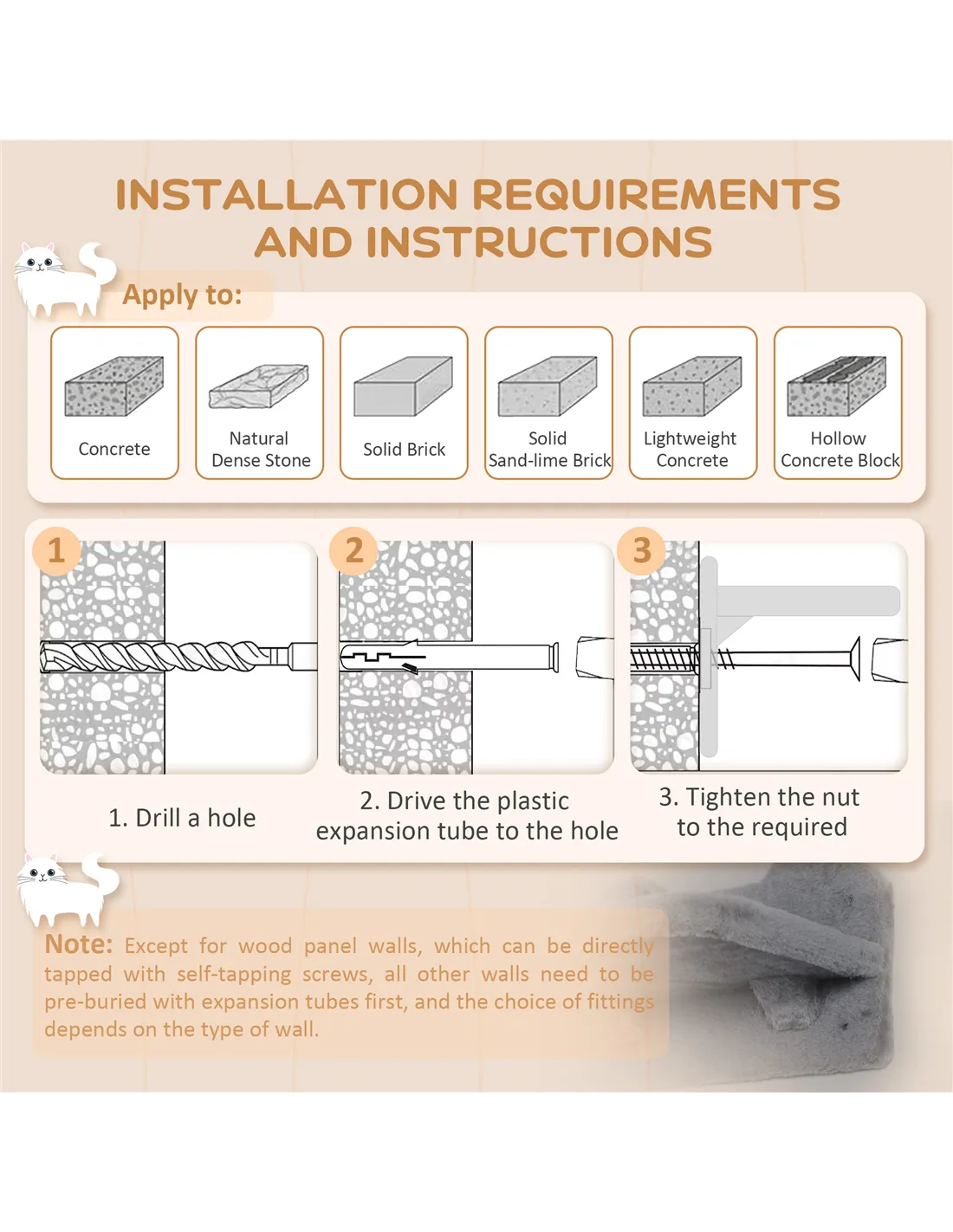 INSTALLATION REQUIREMENTS AND INSTRUCTIONS

Apply to:

Concrete

Natural Dense Stone

Solid Brick

Solid Sand-lime Brick

Lightweight Concrete

Hollow Concrete Block

1

2

3

1. Drill a hole

2. Drive the plastic expansion tube to the hole

3. Tighten the nut to the required

Note: Except for wood panel walls, which can be directly tapped with self-tapping screws, all other walls need to be pre-buried with expansion tubes first, and the choice of fittings depends on the type of wall.