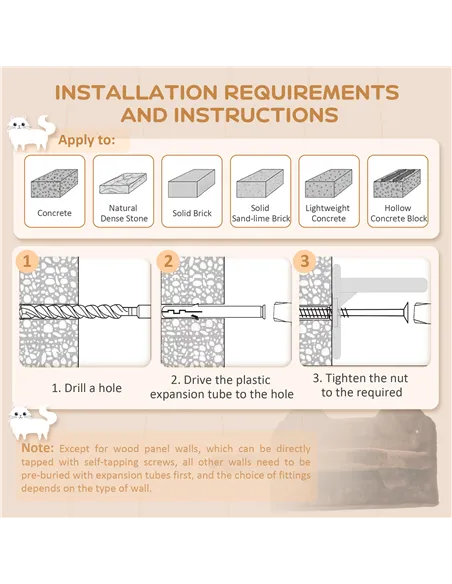 INSTALLATION REQUIREMENTS AND INSTRUCTIONS

Apply to:

Concrete

Natural Dense Stone

Solid Brick

Solid Sand-lime Brick

Lightweight Concrete

Hollow Concrete Block

1

2

3

1. Drill a hole

2. Drive the plastic expansion tube to the hole

3. Tighten the nut to the required

Note: Except for wood panel walls, which can be directly tapped with self-tapping screws, all other walls need to be pre-buried with expansion tubes first, and the choice of fittings depends on the type of wall.