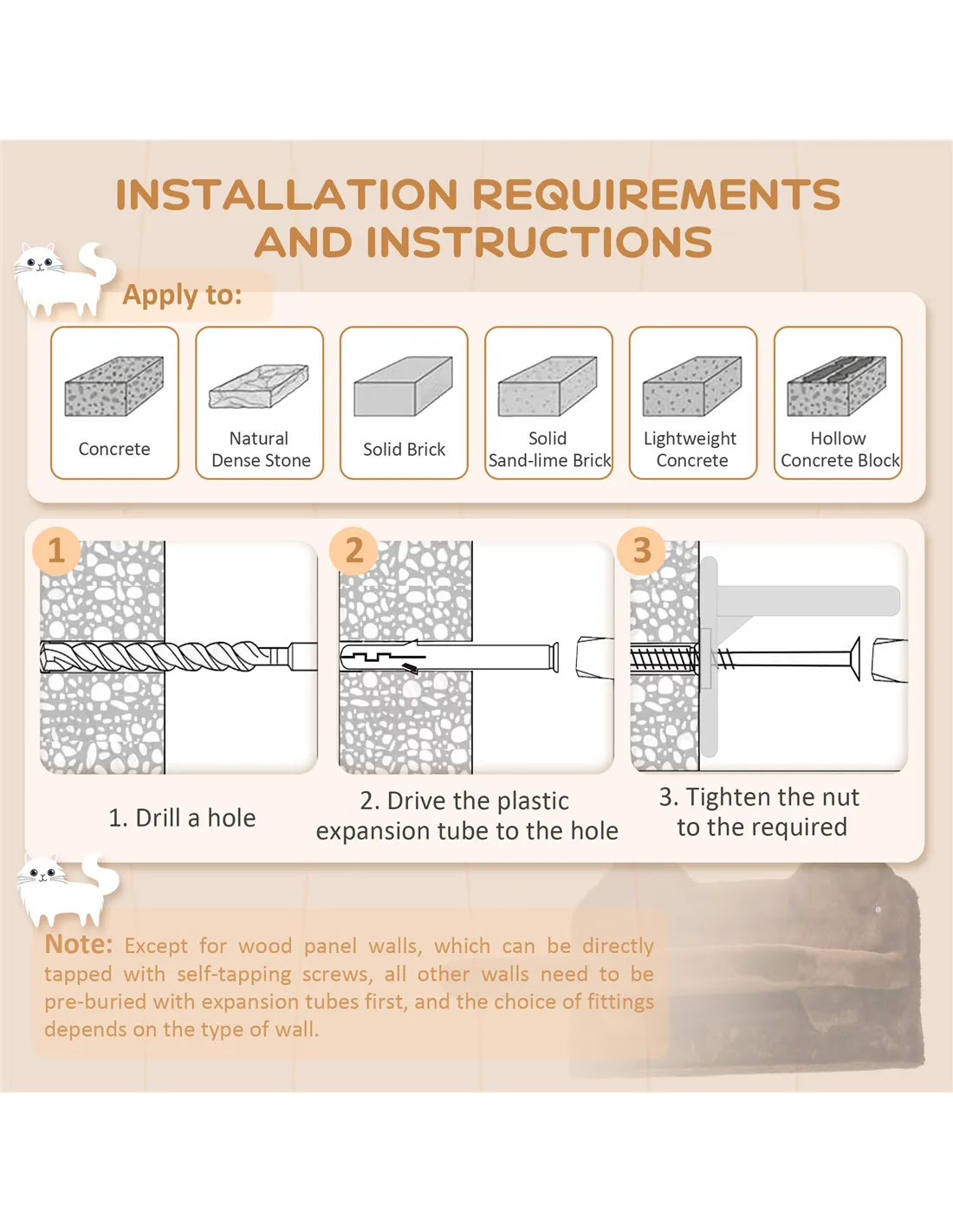 INSTALLATION REQUIREMENTS AND INSTRUCTIONS

Apply to:

Concrete

Natural Dense Stone

Solid Brick

Solid Sand-lime Brick

Lightweight Concrete

Hollow Concrete Block

1

2

3

1. Drill a hole

2. Drive the plastic expansion tube to the hole

3. Tighten the nut to the required

Note: Except for wood panel walls, which can be directly tapped with self-tapping screws, all other walls need to be pre-buried with expansion tubes first, and the choice of fittings depends on the type of wall.