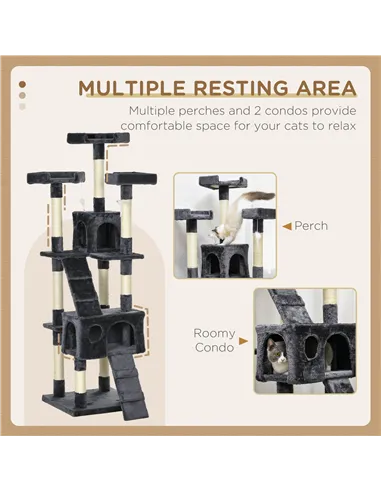 MULTIPLE RESTING AREA

Multiple perches and 2 condos provide comfortable space for your cats to relax

Perch

Roomy Condo