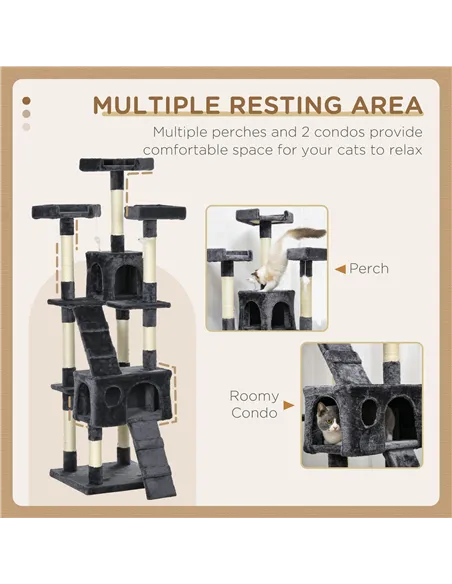 MULTIPLE RESTING AREA

Multiple perches and 2 condos provide comfortable space for your cats to relax

Perch

Roomy Condo