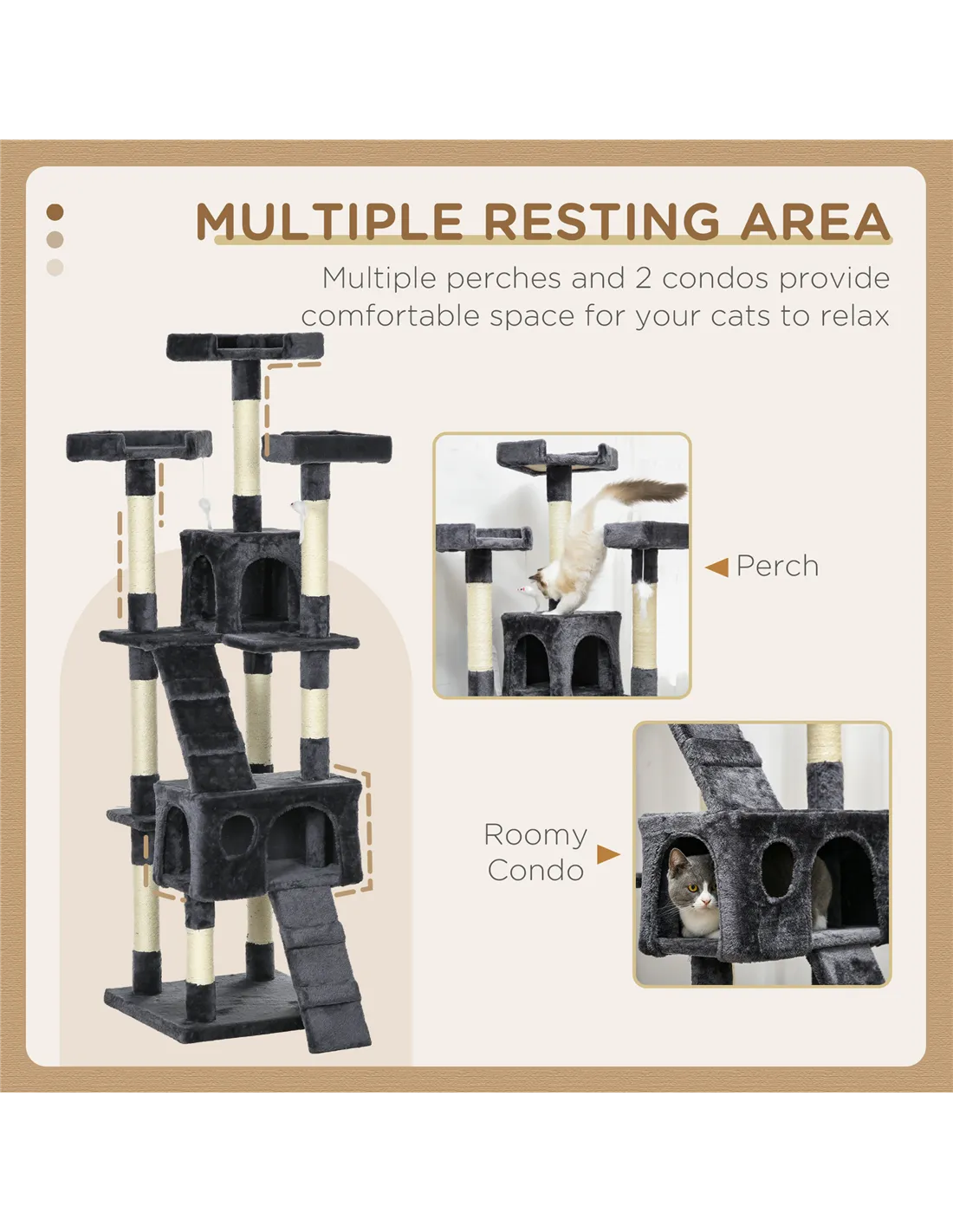 MULTIPLE RESTING AREA

Multiple perches and 2 condos provide comfortable space for your cats to relax

Perch

Roomy Condo