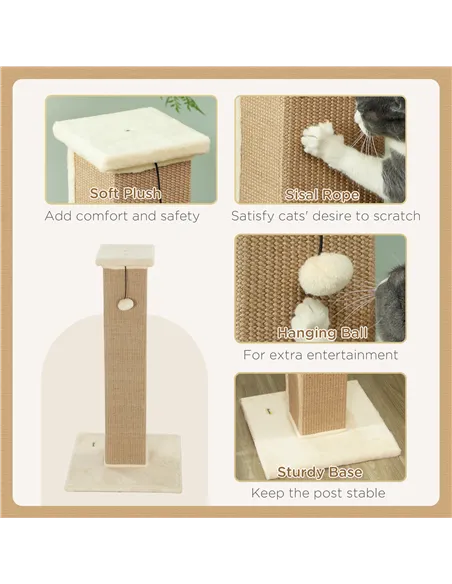 Soft Plush
Add comfort and safety

Sisal Rope
Satisfy cats' desire to scratch

Hanging Ball
For extra entertainment

Sturdy Base
Keep the post stable