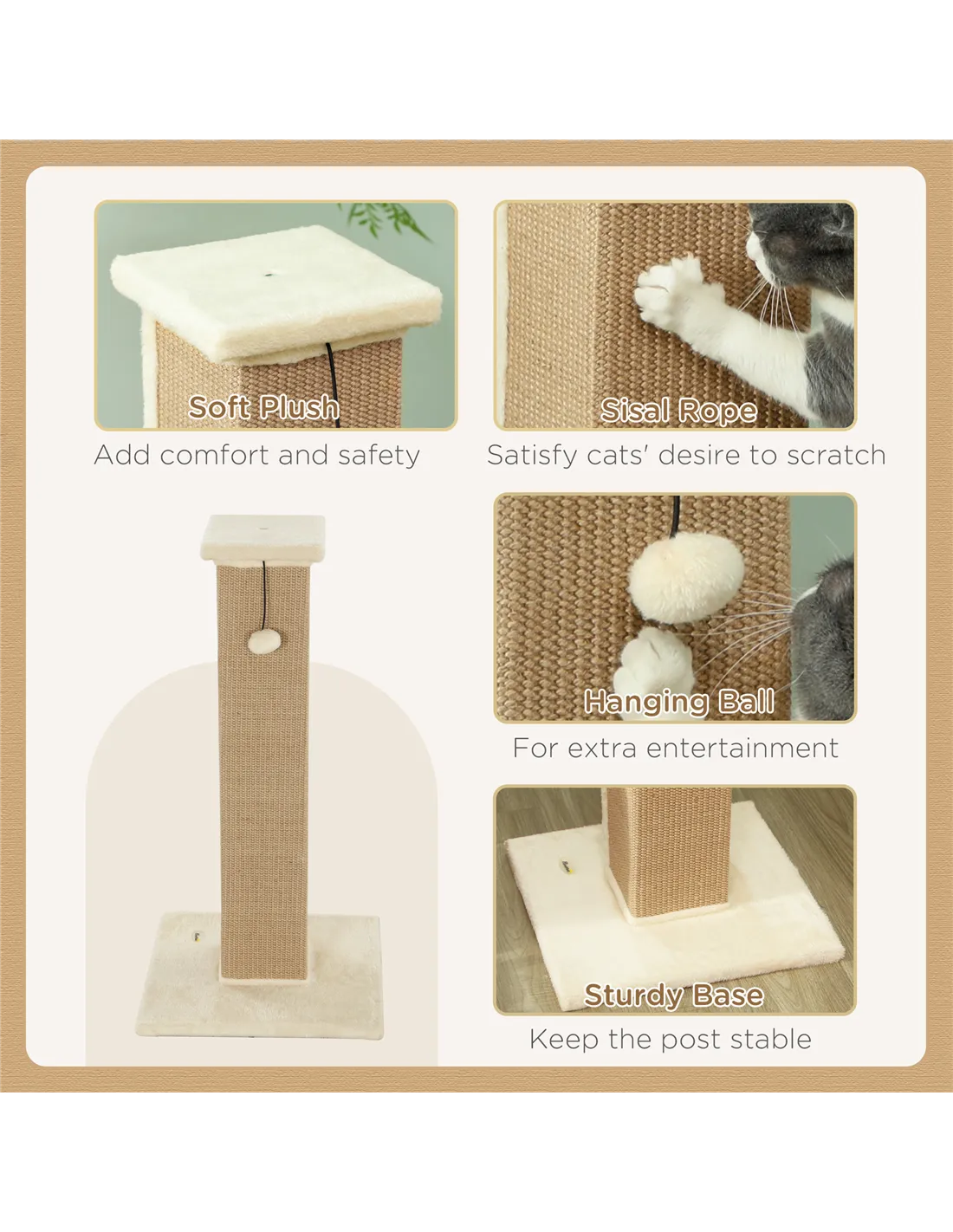 Soft Plush
Add comfort and safety

Sisal Rope
Satisfy cats' desire to scratch

Hanging Ball
For extra entertainment

Sturdy Base
Keep the post stable