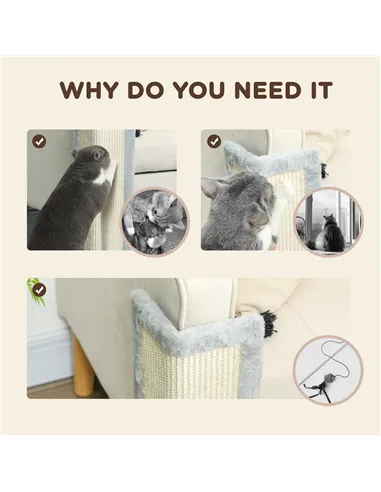 WHY DO YOU NEED IT