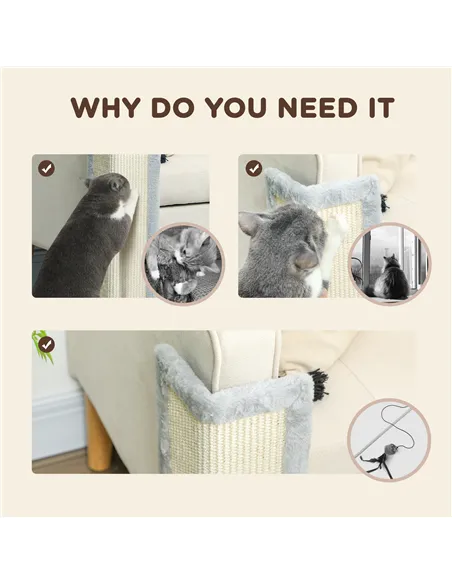 WHY DO YOU NEED IT