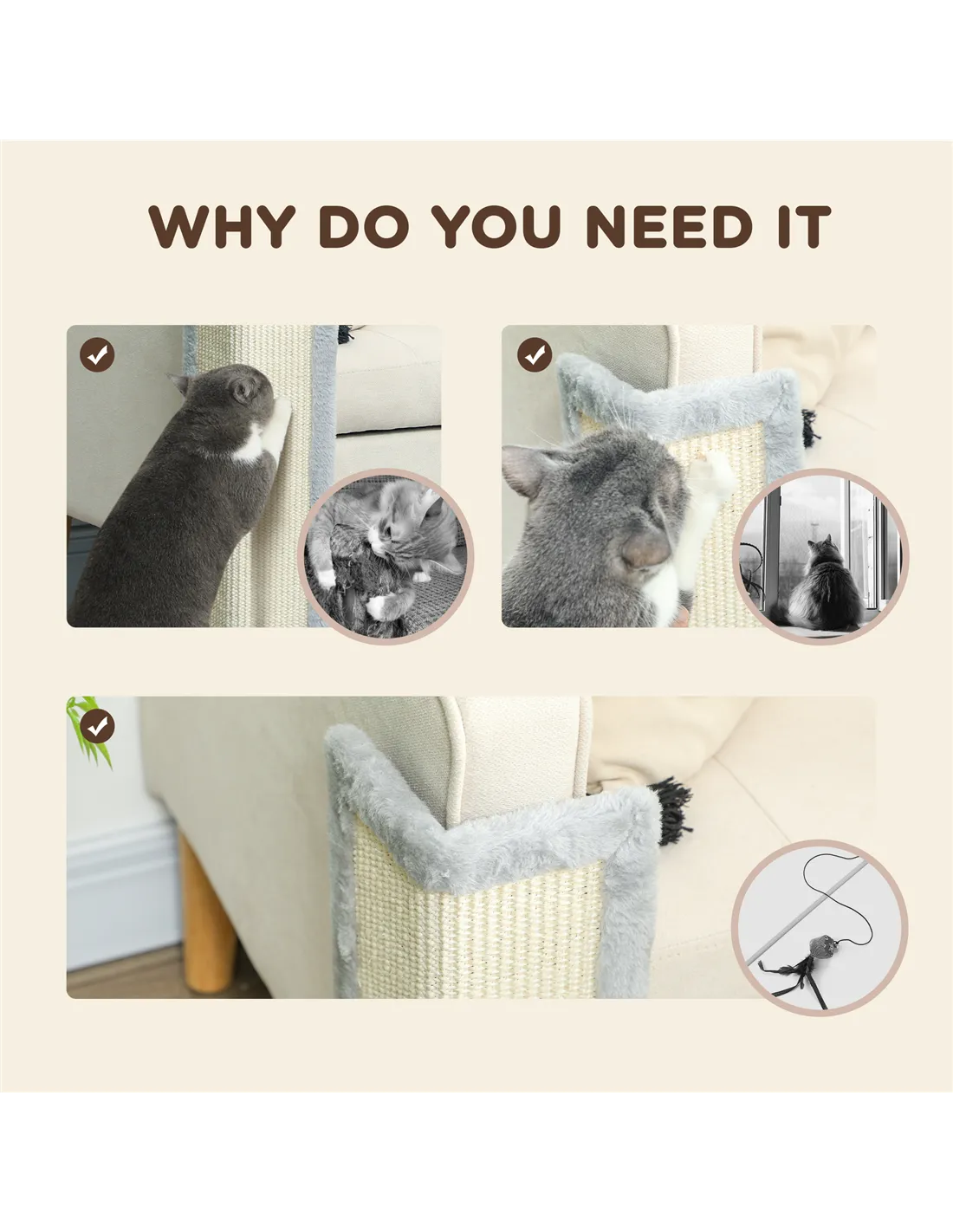 WHY DO YOU NEED IT