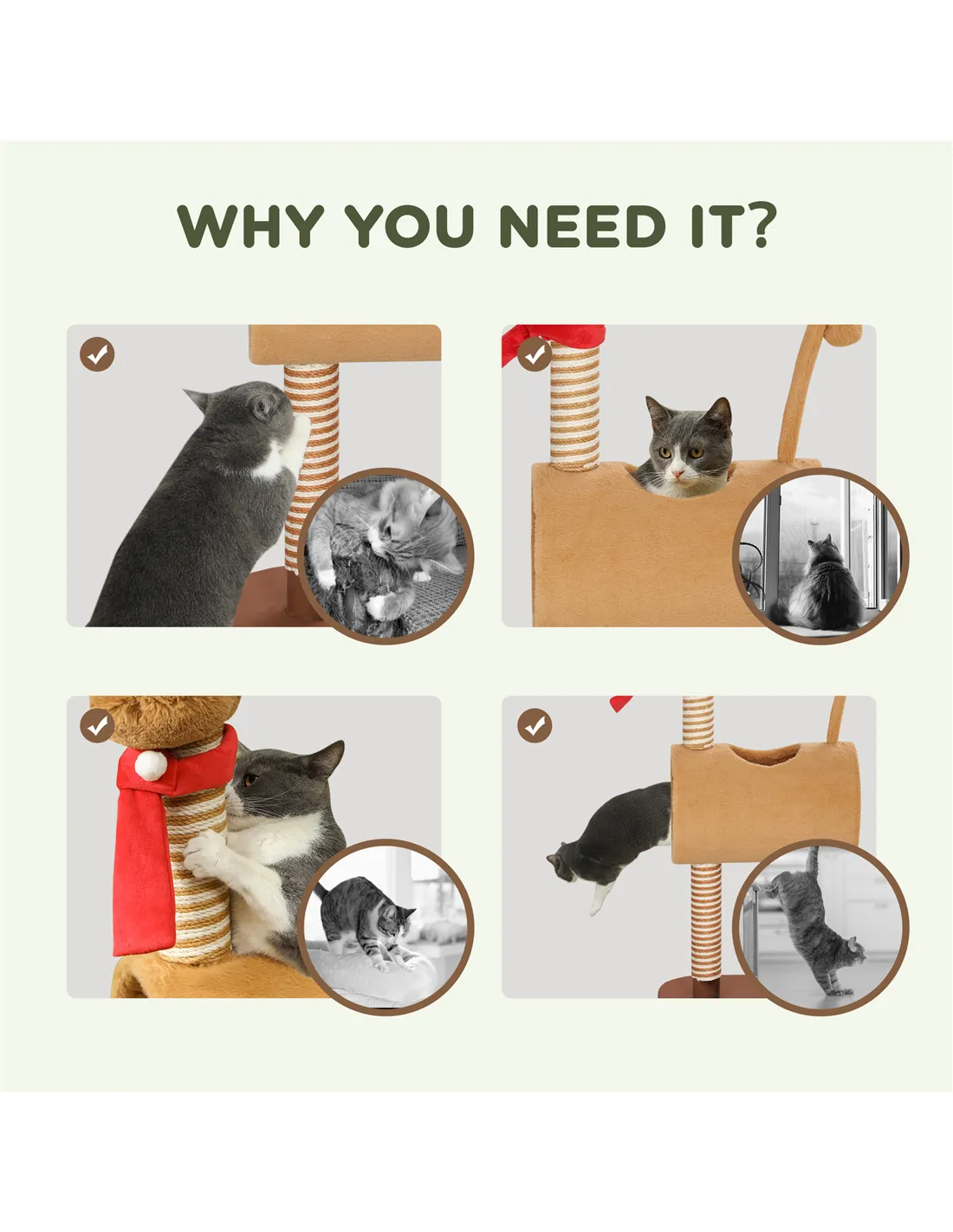 WHY YOU NEED IT?