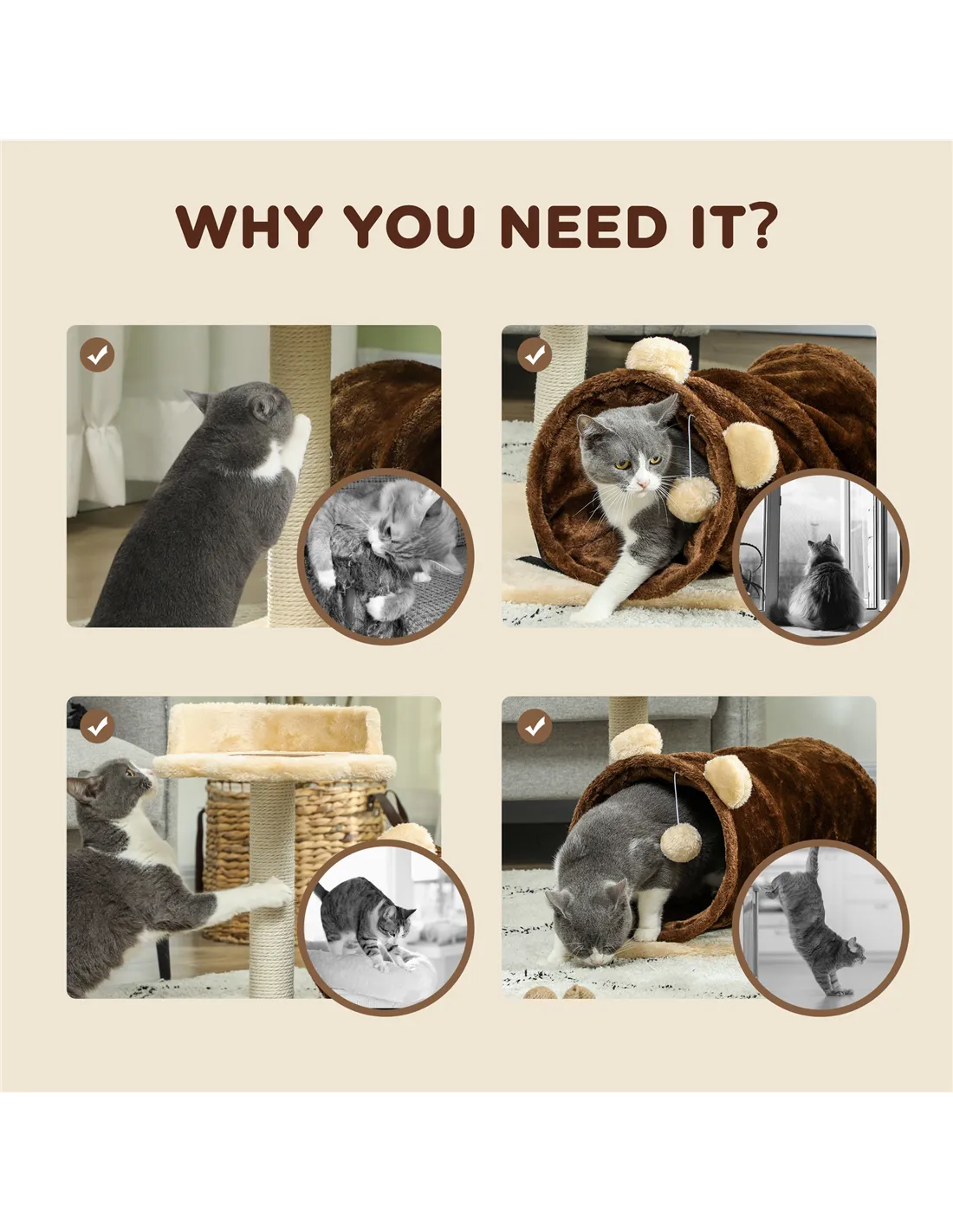 WHY YOU NEED IT?