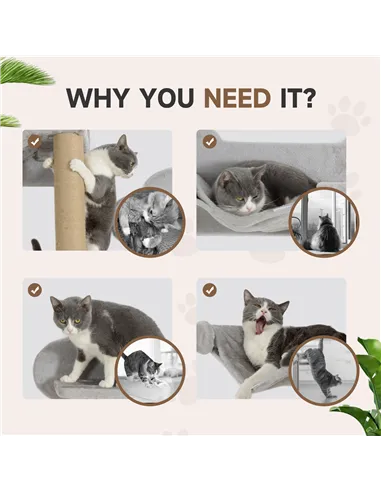 WHY YOU NEED IT?