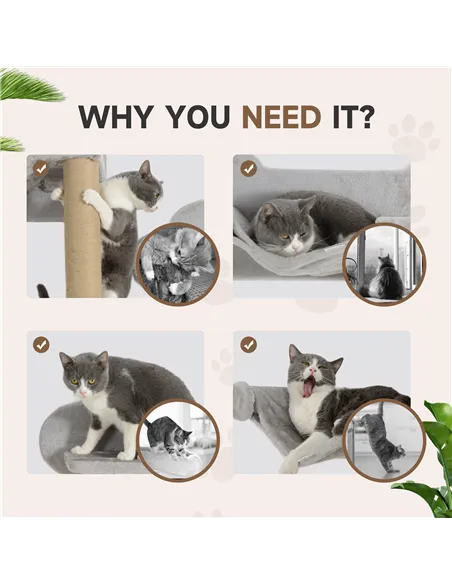 WHY YOU NEED IT?