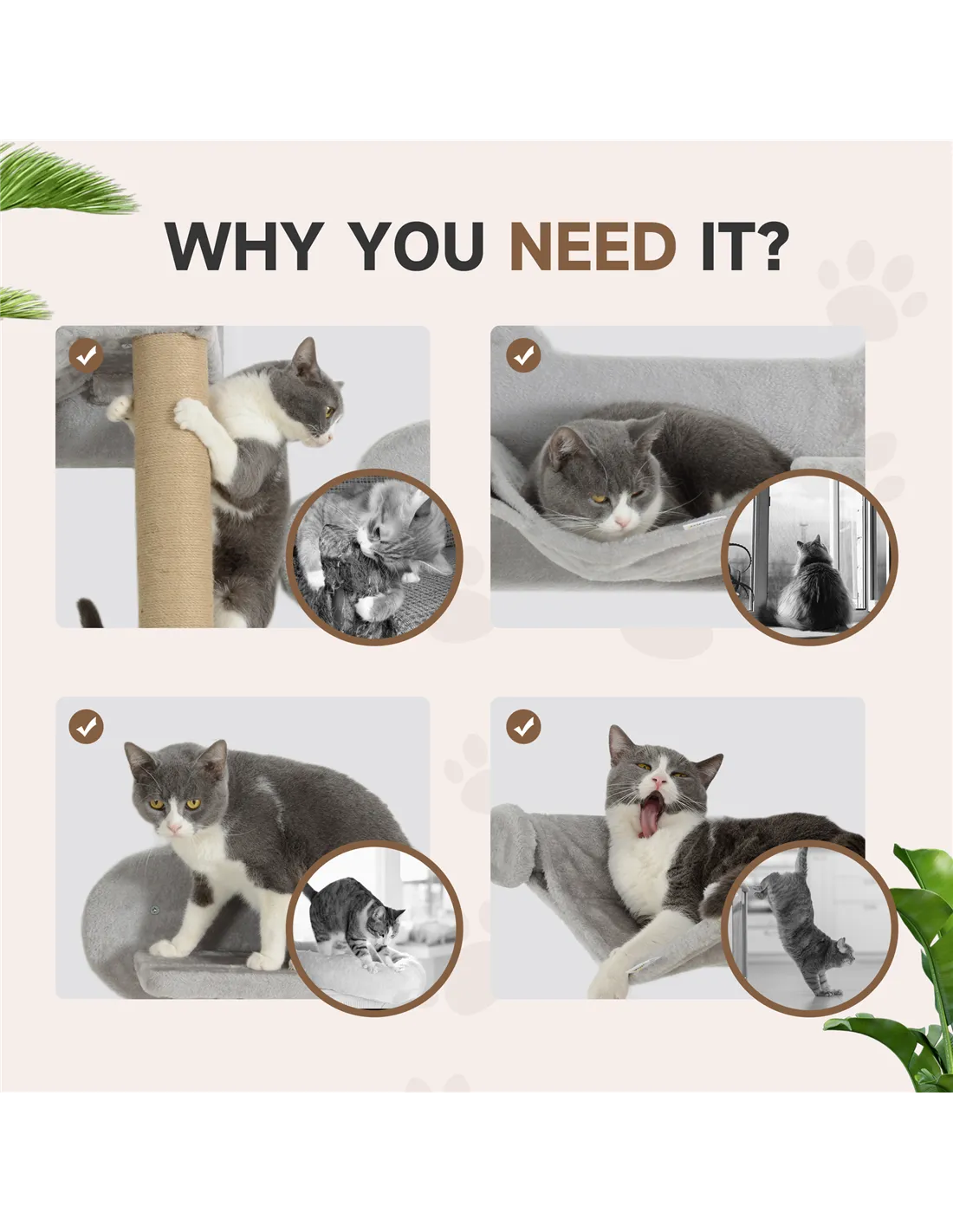 WHY YOU NEED IT?