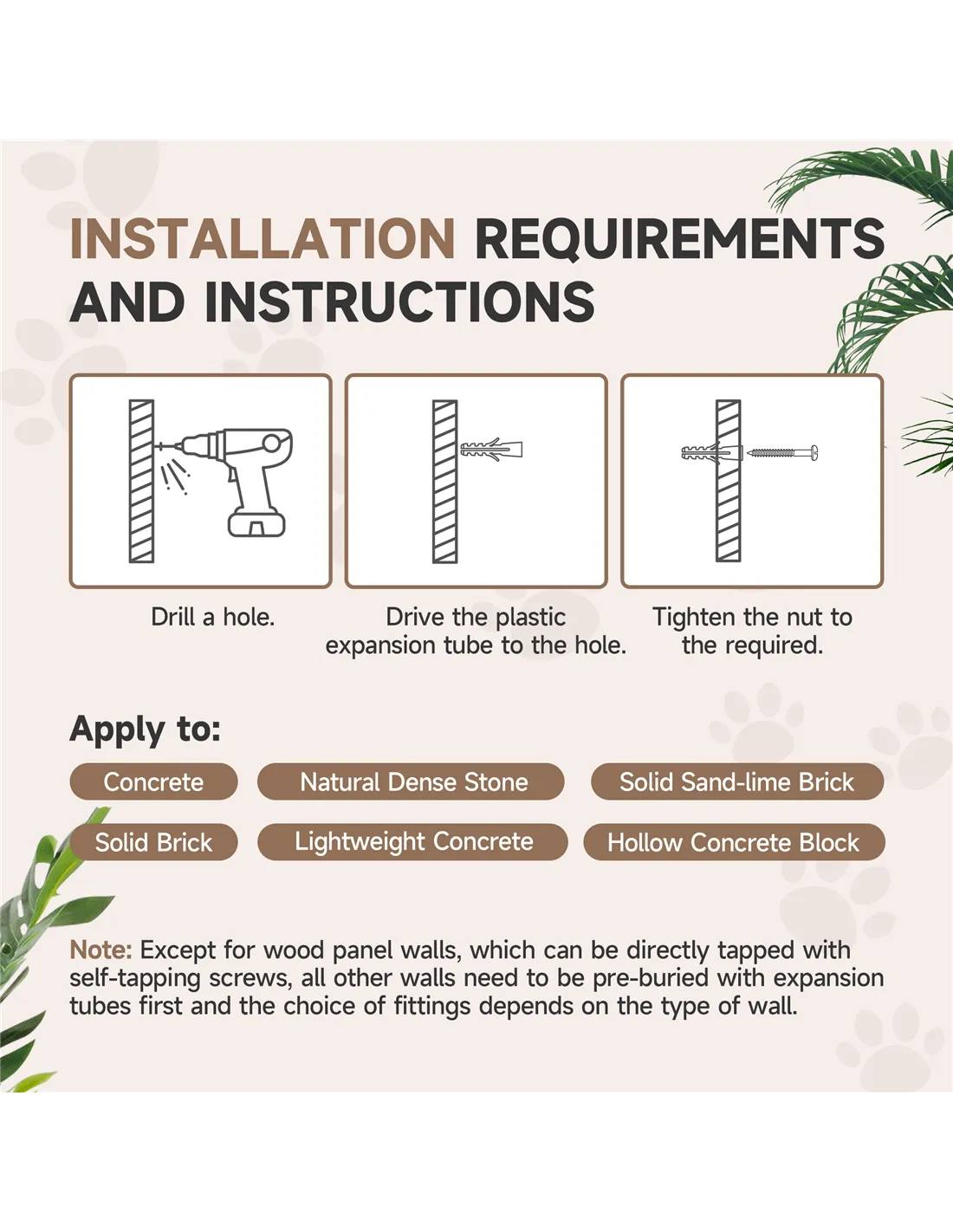 INSTALLATION REQUIREMENTS AND INSTRUCTIONS

Drill a hole.

Drive the plastic expansion tube to the hole.

Tighten the nut to the required.

Apply to:

Concrete

Natural Dense Stone

Solid Sand-lime Brick

Solid Brick

Lightweight Concrete

Hollow Concrete Block

Note: Except for wood panel walls, which can be directly tapped with self-tapping screws, all other walls need to be pre-buried with expansion tubes first and the choice of fittings depends on the type of wall.