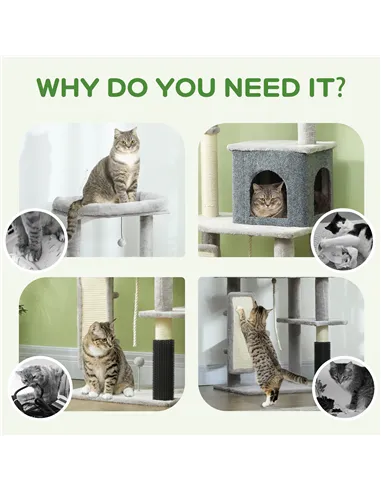 WHY DO YOU NEED IT?